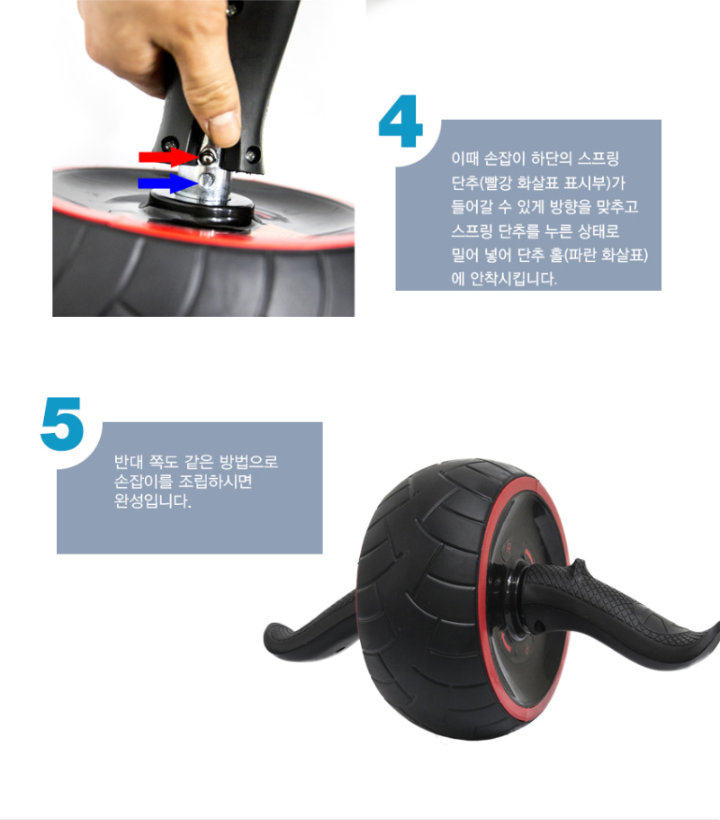 4

이때 손잡이 하단의 스프링 단추(빨강 화살표 표시부)가 들어갈 수 있게 방향을 맞추고 스프링 단추를 누른 상태로 밀어 넣어 단추 홀(파란 화살표)에 안착시킵니다.

5

반대 쪽도 같은 방법으로 손잡이를 조립하시면 완성입니다.