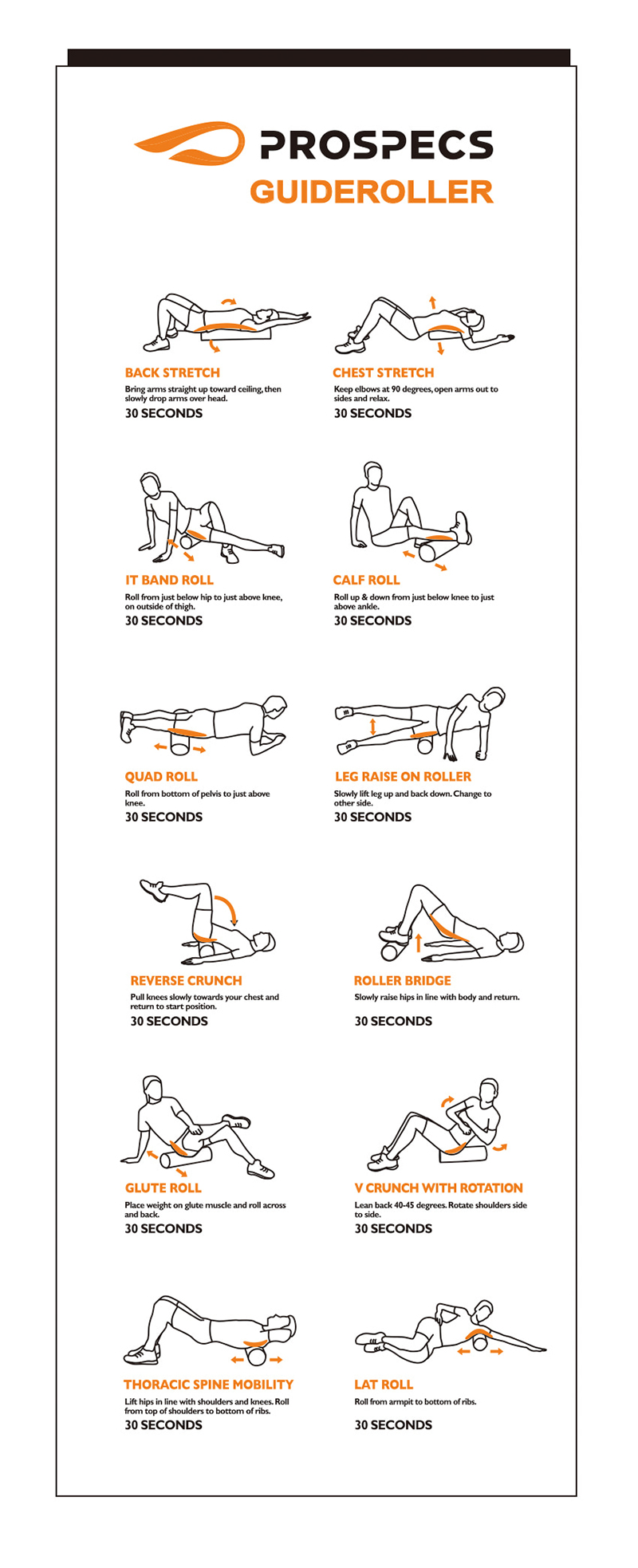 PROSPECS
GUIDEROLLER

BACK STRETCH
Bring arms straight up toward ceiling, then slowly drop arms over head.
30 SECONDS

CHEST STRETCH
Keep elbows at 90 degrees, open arms out to sides and relax.
30 SECONDS

IT BAND ROLL
Roll from just below hip to just above knee, on outside of thigh.
30 SECONDS

CALF ROLL
Roll up & down from just below knee to just above ankle.
30 SECONDS

QUAD ROLL
Roll from bottom of pelvis to just above knee.
30 SECONDS

LEG RAISE ON ROLLER
Slowly lift leg up and back down. Change to other side.
30 SECONDS

REVERSE CRUNCH
Pull knees slowly towards your chest and return to start position.
30 SECONDS

ROLLER BRIDGE
Slowly raise hips in line with body and return.
30 SECONDS

GLUTE ROLL
Place weight on glute muscle and roll across and back.
30 SECONDS

V CRUNCH WITH ROTATION
Lean back 40-45 degrees. Rotate shoulders side to side.
30 SECONDS

THORACIC SPINE MOBILITY
Lift hips in line with shoulders and knees. Roll from top of shoulders to bottom of ribs.
30 SECONDS

LAT ROLL
Roll from armpit to bottom of ribs.
30 SECONDS