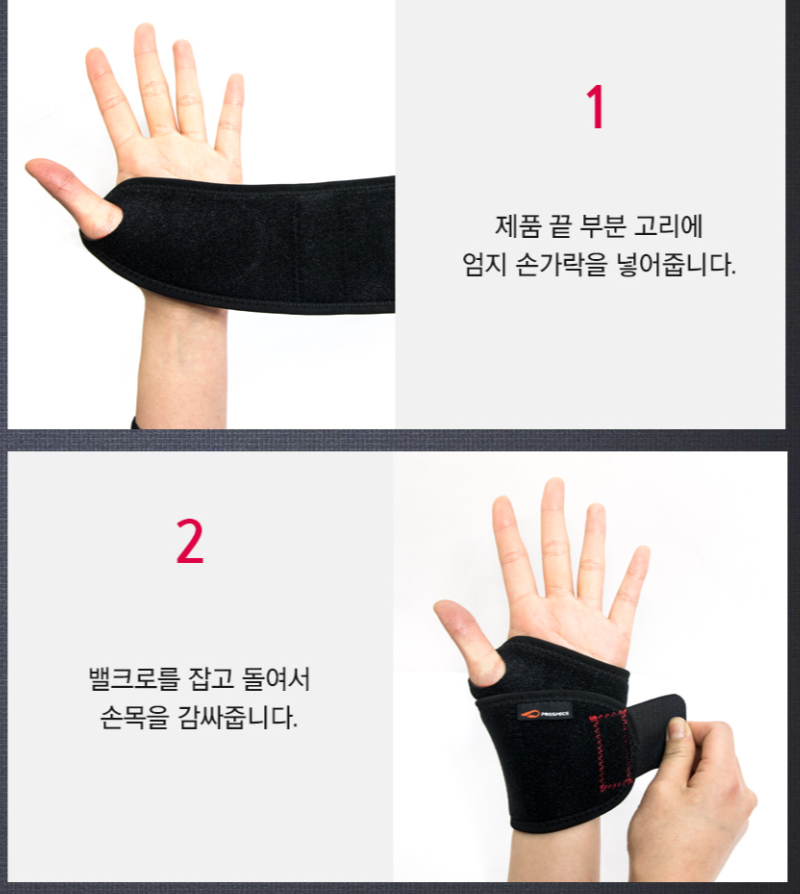 1

제품 끝 부분 고리에
엄지 손가락을 넣어줍니다.

2

밸크로를 잡고 돌여서
손목을 감싸줍니다.

PROSPECS