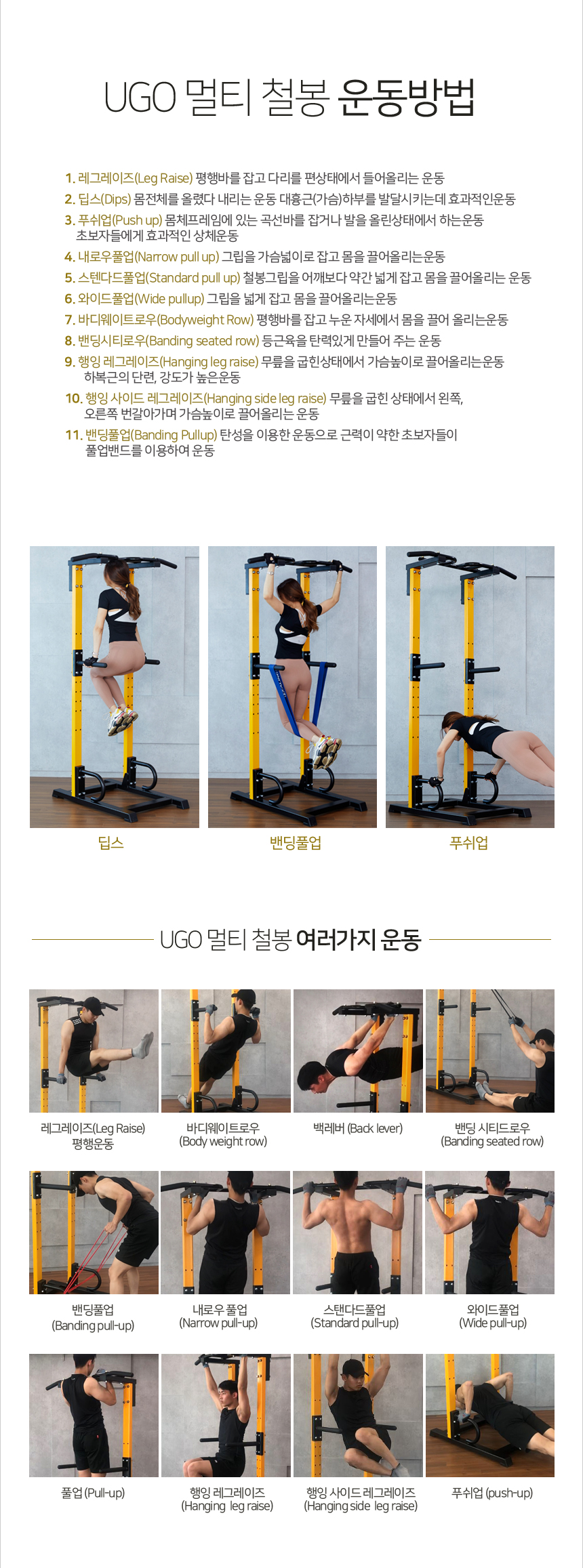 UGO 멀티 철봉 운동방법

1. 레그레이즈(Leg Raise) 평행바를 잡고 다리를 편상태에서 들어올리는 운동
2. 딥스(Dips) 몸전체를 올렸다 내리는 운동 대흉근(가슴)하부를 발달시키는데 효과적인운동
3. 푸쉬업(Push up) 몸체프레임에 있는 곡선바를 잡거나 발을 올린상태에서 하는운동 초보자들에게 효과적인 상체운동
4. 내로우풀업(Narrow pull up) 그립을 가슴넓이로 잡고 몸을 끌어올리는운동
5. 스텐다드풀업(Standard pull up) 철봉그립을 어깨보다 약간 넓게 잡고 몸을 끌어올리는 운동
6. 와이드풀업(Wide pullup) 그립을 넓게 잡고 몸을 끌어올리는운동
7. 바디웨이트로우(Bodyweight Row) 평행바를 잡고 누운 자세에서 몸을 끌어 올리는운동
8. 밴딩시티로우(Banding seated row) 등근육을 탄력있게 만들어 주는 운동
9. 행잉 레그레이즈(Hanging leg raise) 무릎을 굽힌상태에서 가슴높이로 끌어올리는운동 하복근의 단련, 강도가 높은운동
10. 행잉 사이드 레그레이즈(Hanging side leg raise) 무릎을 굽힌 상태에서 왼쪽, 오른쪽 번갈아가며 가슴높이로 끌어올리는 운동
11. 밴딩풀업(Banding Pullup) 탄성을 이용한 운동으로 근력이 약한 초보자들이 풀업밴드를 이용하여 운동

딥스
밴딩풀업
푸쉬업

UGO 멀티 철봉 여러가지 운동

레그레이즈(Leg Raise) 평행운동
바디웨이트로우 (Body weight row)
백레버 (Back lever)
밴딩 시티드로우 (Banding seated row)
밴딩풀업 (Banding pull-up)
내로우 풀업 (Narrow pull-up)
스탠다드풀업 (Standard pull-up)
와이드풀업 (Wide pull-up)
풀업 (Pull-up)
행잉 레그레이즈 (Hanging leg raise)
행잉 사이드 레그레이즈 (Hanging side leg raise)
푸쉬업 (push-up)