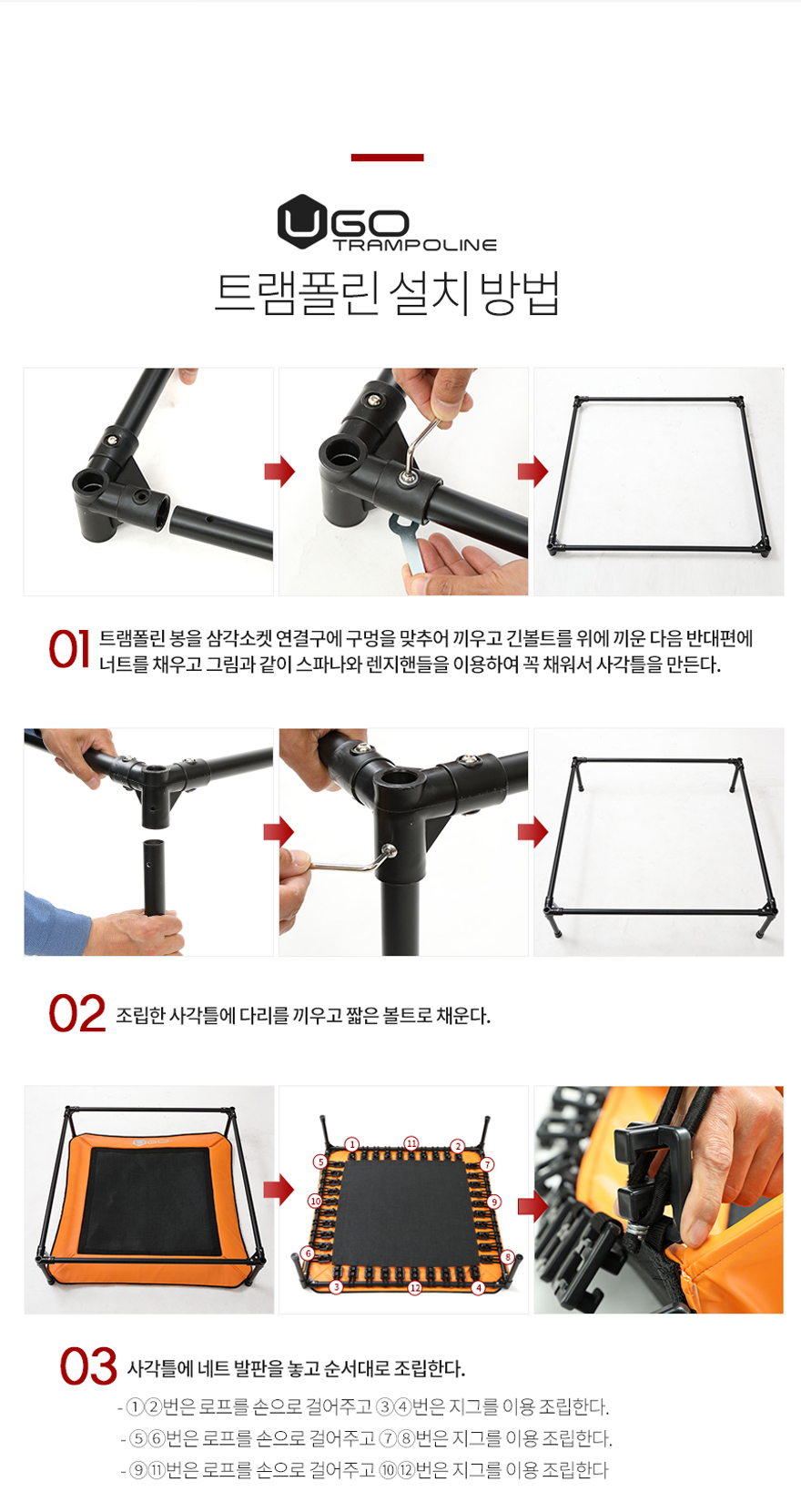 UGO TRAMPOLINE

트램폴린 설치 방법

01 트램폴린 봉을 삼각소켓 연결구에 구멍을 맞추어 끼우고 긴볼트를 위에 끼운 다음 반대편에 너트를 채우고 그림과 같이 스파나와 렌지핸들을 이용하여 꼭 채워서 사각틀을 만든다.

02 조립한 사각틀에 다리를 끼우고 짧은 볼트로 채운다.

①
⑪
②
⑤
⑦
⑩
⑨
⑥
⑧
③
⑫
④

03 사각틀에 네트 발판을 놓고 순서대로 조립한다.

- ①②번은 로프를 손으로 걸어주고 ③④번은 지그를 이용 조립한다.
- ⑤⑥번은 로프를 손으로 걸어주고 ⑦⑧번은 지그를 이용 조립한다.
- ⑨⑪번은 로프를 손으로 걸어주고 ⑩⑫번은 지그를 이용 조립한다