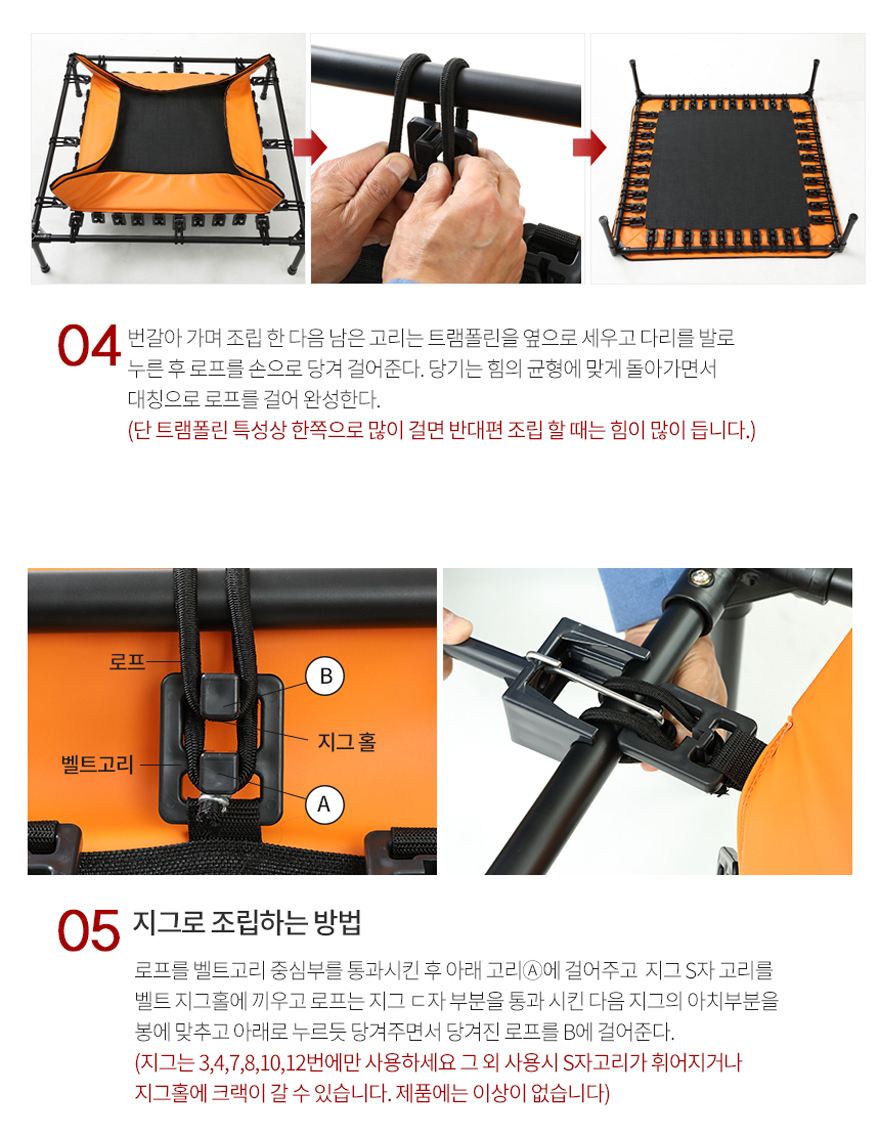 04 번갈아 가며 조립 한 다음 남은 고리는 트램폴린을 옆으로 세우고 다리를 발로 누른 후 로프를 손으로 당겨 걸어준다. 당기는 힘의 균형에 맞게 돌아가면서 대칭으로 로프를 걸어 완성한다.
(단 트램폴린 특성상 한쪽으로 많이 걸면 반대편 조립 할 때는 힘이 많이 듭니다.)

로프
B
지그 홀
벨트고리
A

05 지그로 조립하는 방법

로프를 벨트고리 중심부를 통과시킨 후 아래 고리Ⓐ에 걸어주고 지그 S자 고리를 벨트 지그홀에 끼우고 로프는 지그 ㄷ자 부분을 통과 시킨 다음 지그의 아치부분을 봉에 맞추고 아래로 누르듯 당겨주면서 당겨진 로프를 B에 걸어준다.
(지그는 3,4,7,8,10,12번에만 사용하세요 그 외 사용시 S자고리가 휘어지거나 지그홀에 크랙이 갈 수 있습니다. 제품에는 이상이 없습니다)