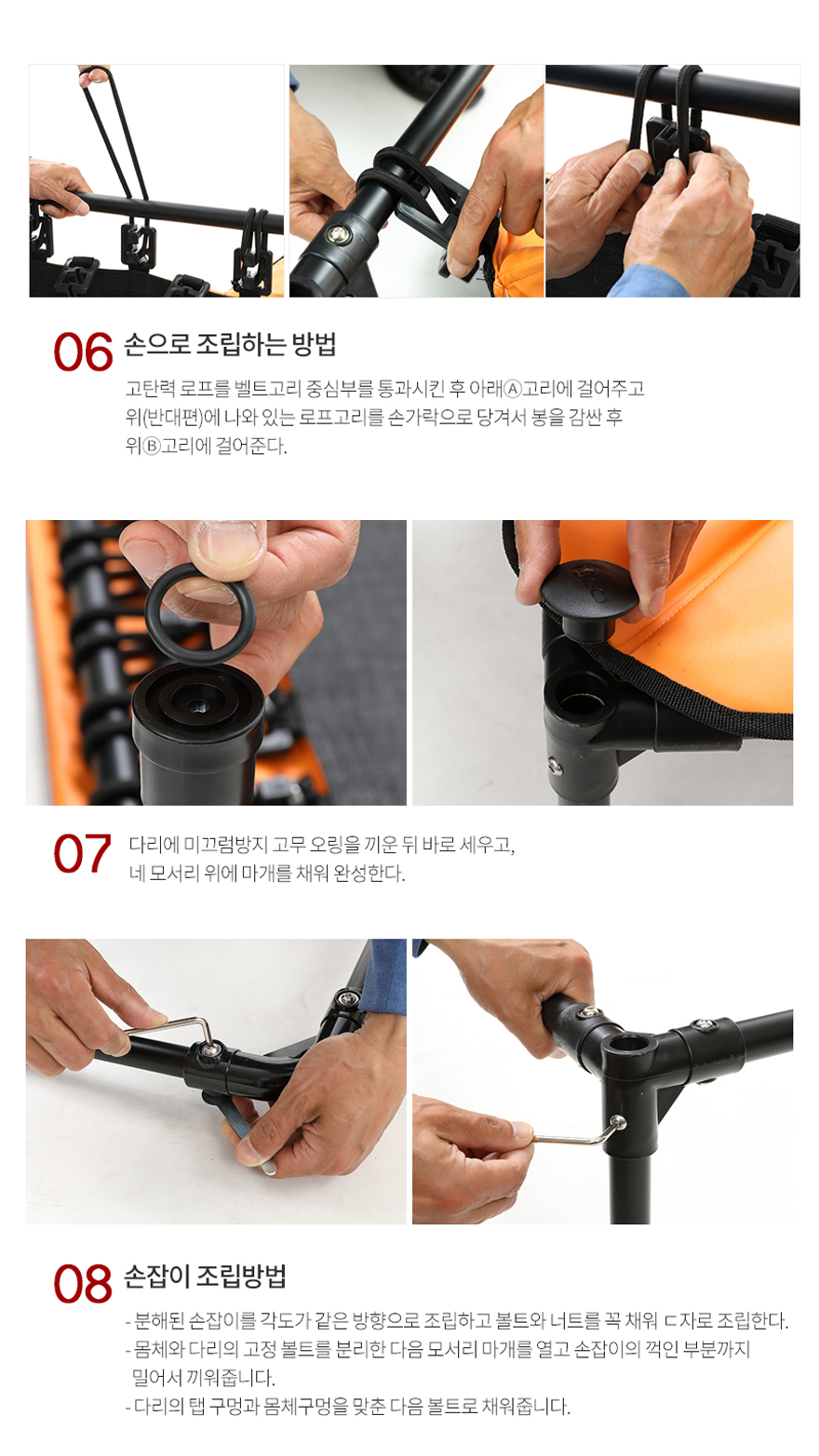 06 손으로 조립하는 방법

고탄력 로프를 벨트고리 중심부를 통과시킨 후 아래Ⓐ고리에 걸어주고 위(반대편)에 나와 있는 로프고리를 손가락으로 당겨서 봉을 감싼 후 위Ⓑ고리에 걸어준다.

07 다리에 미끄럼방지 고무 오링을 끼운 뒤 바로 세우고, 네 모서리 위에 마개를 채워 완성한다.

08 손잡이 조립방법

- 분해된 손잡이를 각도가 같은 방향으로 조립하고 볼트와 너트를 꼭 채워 ㄷ자로 조립한다.
- 몸체와 다리의 고정 볼트를 분리한 다음 모서리 마개를 열고 손잡이의 꺽인 부분까지 밀어서 끼워줍니다.
- 다리의 탭 구멍과 몸체구멍을 맞춘 다음 볼트로 채워줍니다.